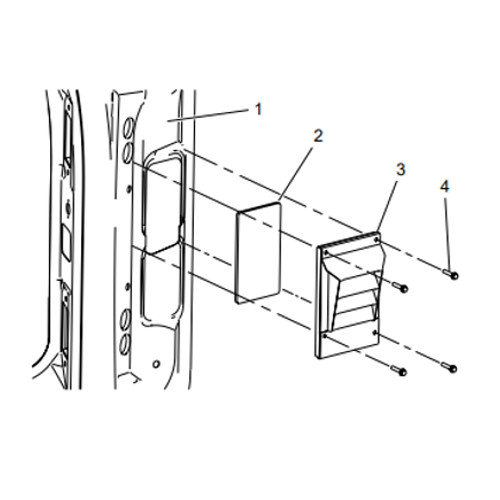 1
2
3
4